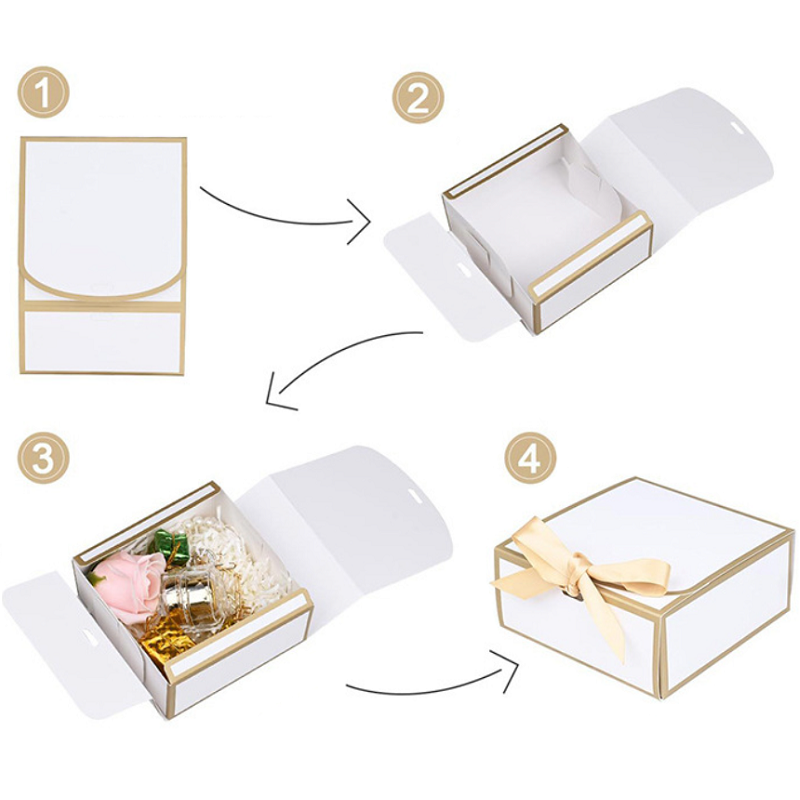 1

2

3

4