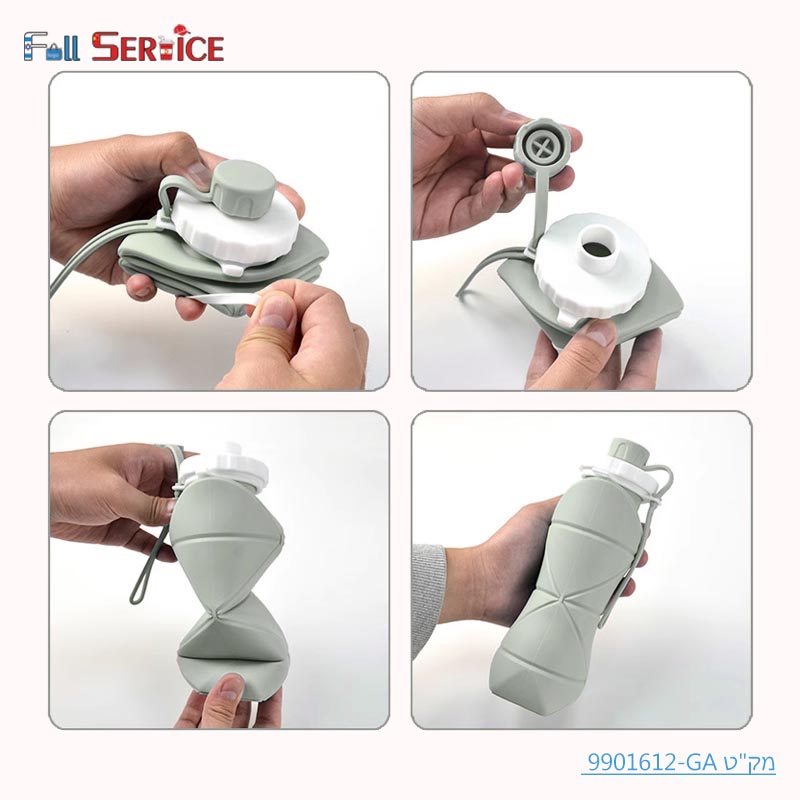 Full SERVICE

מק"ט 9901612-GA