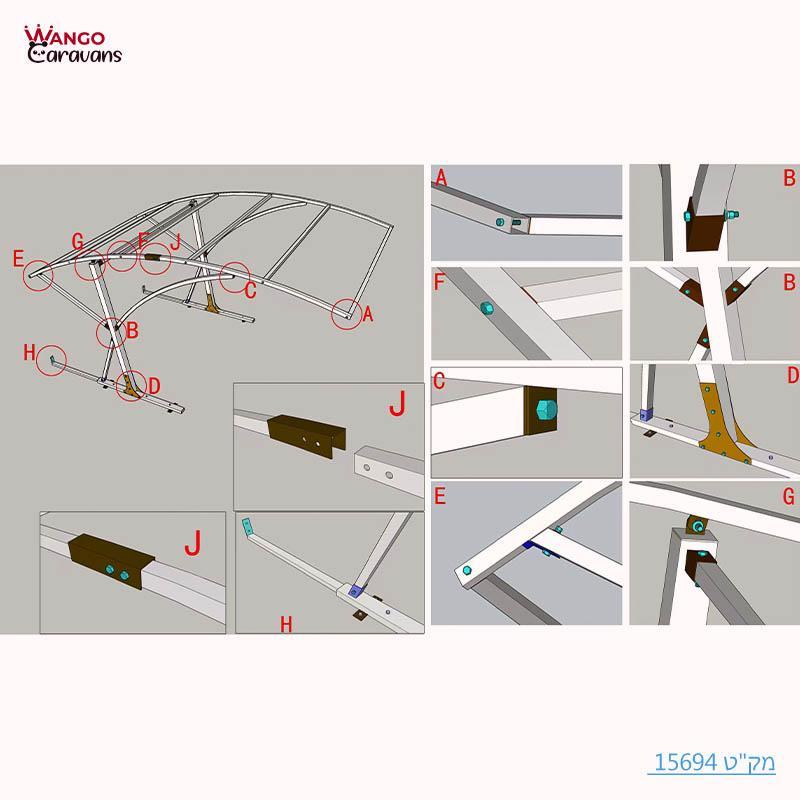 WANGO Caravans

E
G
F
J
C
A
B
H
D

J

J

H

A

B

F

B

C

D

E

G

מק"ט 15694